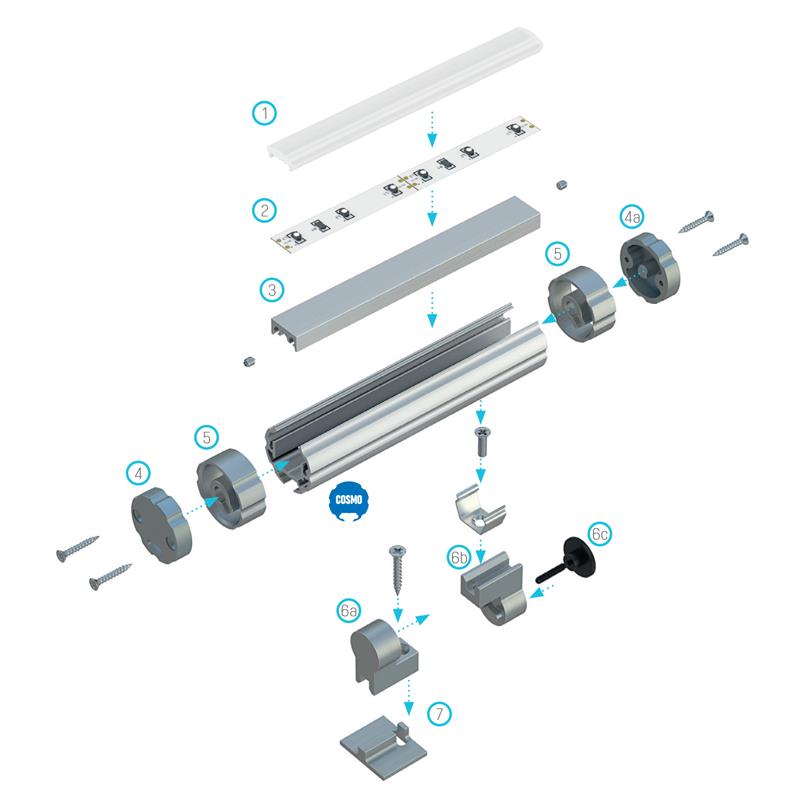 1
2
3
4a
5
5
4
COSMO
6c
6b
6a
7