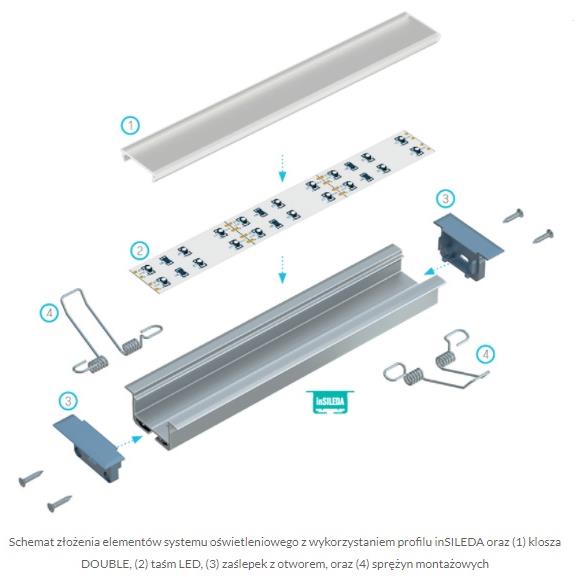 1

2

3

4

4

3

inSILEDA

Schemat złożenia elementów systemu oświetleniowego z wykorzystaniem profilu inSILEDA oraz (1) klosza DOUBLE, (2) taśm LED, (3) zaślepek z otworem, oraz (4) sprężyn montażowych