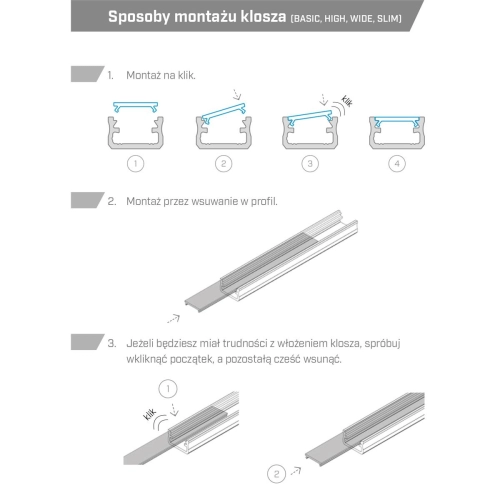 Sposoby montażu klosza (BASIC, HIGH, WIDE, SLIM)

1. Montaż na klik.

klik

1

2

3

4

2. Montaż przez wsuwanie w profil.

3. Jeżeli będziesz miał trudności z włożeniem klosza, spróbuj wkliknąć początek, a pozostałą cześć wsunąć.

1

klik

2