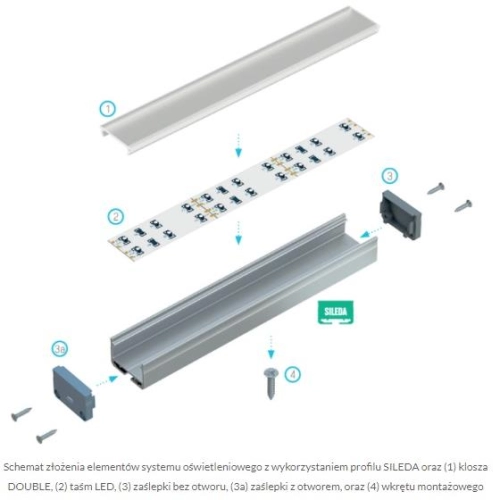 1

2

3

SILEDA

3a

4

Schemat złożenia elementów systemu oświetleniowego z wykorzystaniem profilu SILEDA oraz (1) klosza DOUBLE, (2) taśm LED, (3) zaślepki bez otworu, (3a) zaślepki z otworem, oraz (4) wkrętu montażowego