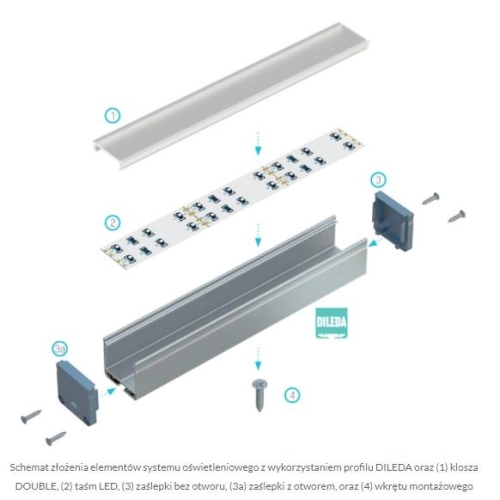 1

2

3

DILEDA

3a

4

Schemat złożenia elementów systemu oświetleniowego z wykorzystaniem profilu DILEDA oraz (1) klosza DOUBLE, (2) taśm LED, (3) zaślepki bez otworu, (3a) zaślepki z otworem, oraz (4) wkrętu montażowego